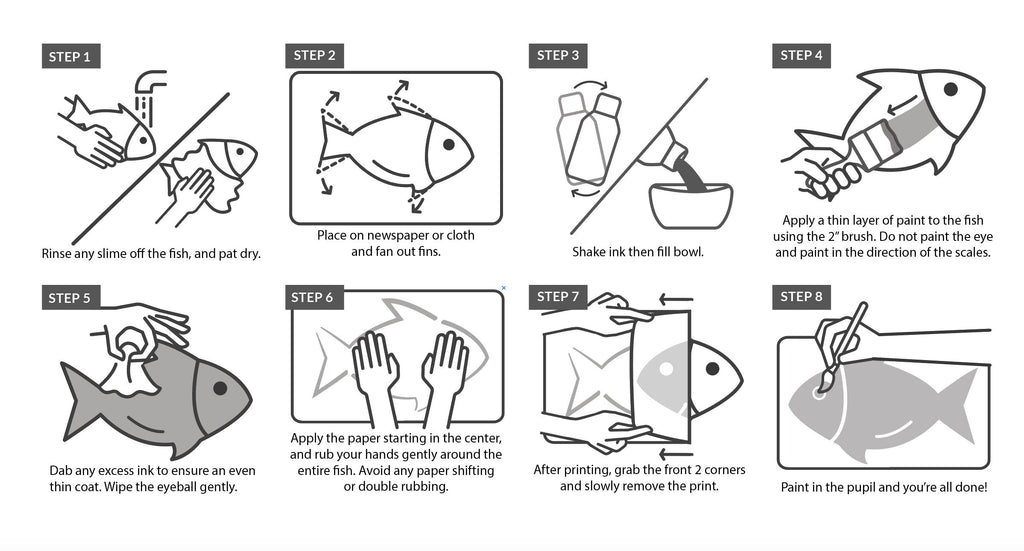 STEP 1

Rinse any slime off the fish, and pat dry.

STEP 2

Place on newspaper or cloth and fan out fins.

STEP 3

Shake ink then fill bowl.

STEP 4

Apply a thin layer of paint to the fish using the 2" brush. Do not paint the eye and paint in the direction of the scales.

STEP 5

Dab any excess ink to ensure an even thin coat. Wipe the eyeball gently.

STEP 6

Apply the paper starting in the center, and rub your hands gently around the entire fish. Avoid any paper shifting or double rubbing.

STEP 7

After printing, grab the front 2 corners and slowly remove the print.

STEP 8

Paint in the pupil and you're all done!